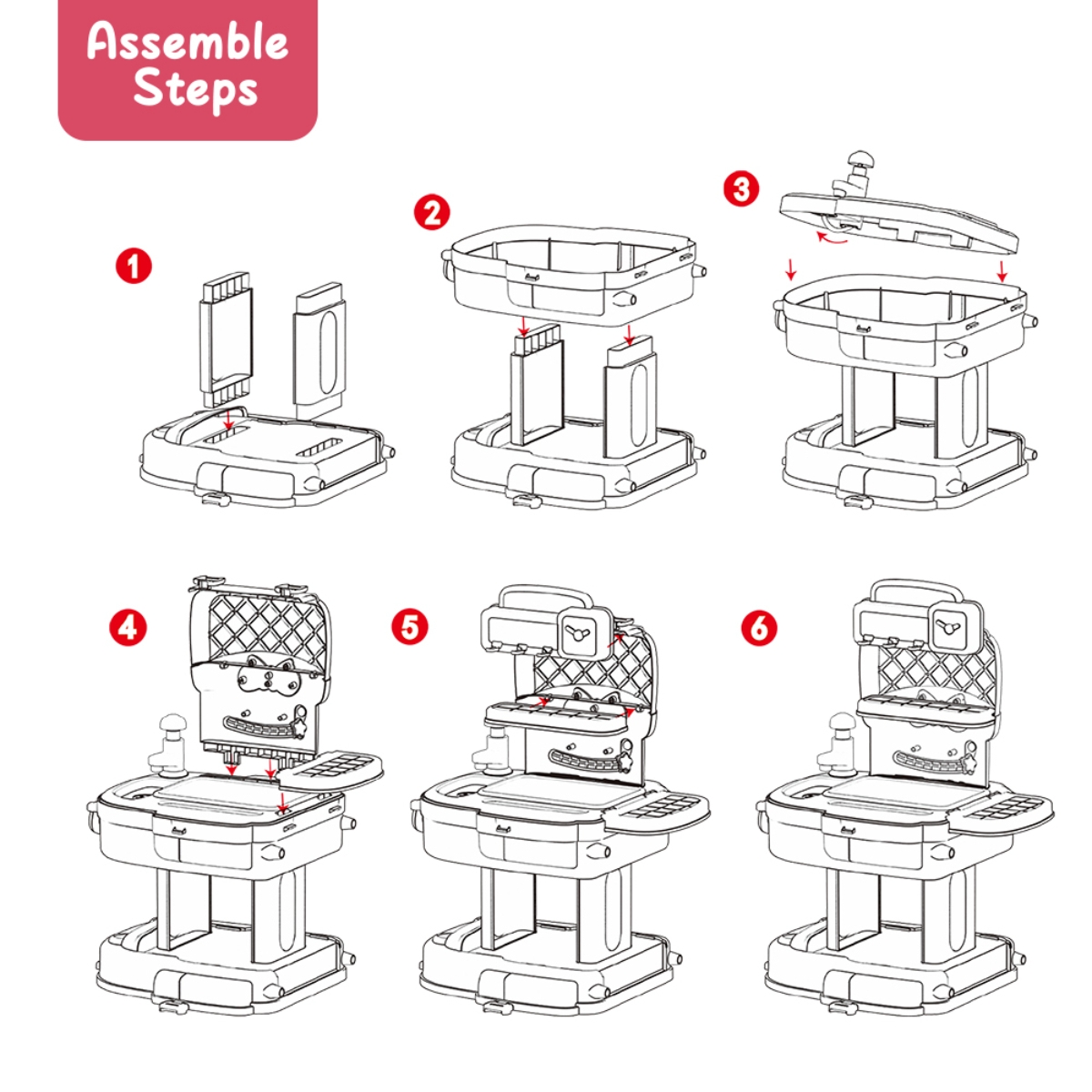 Assemble Steps

1

2

3

4

5

6